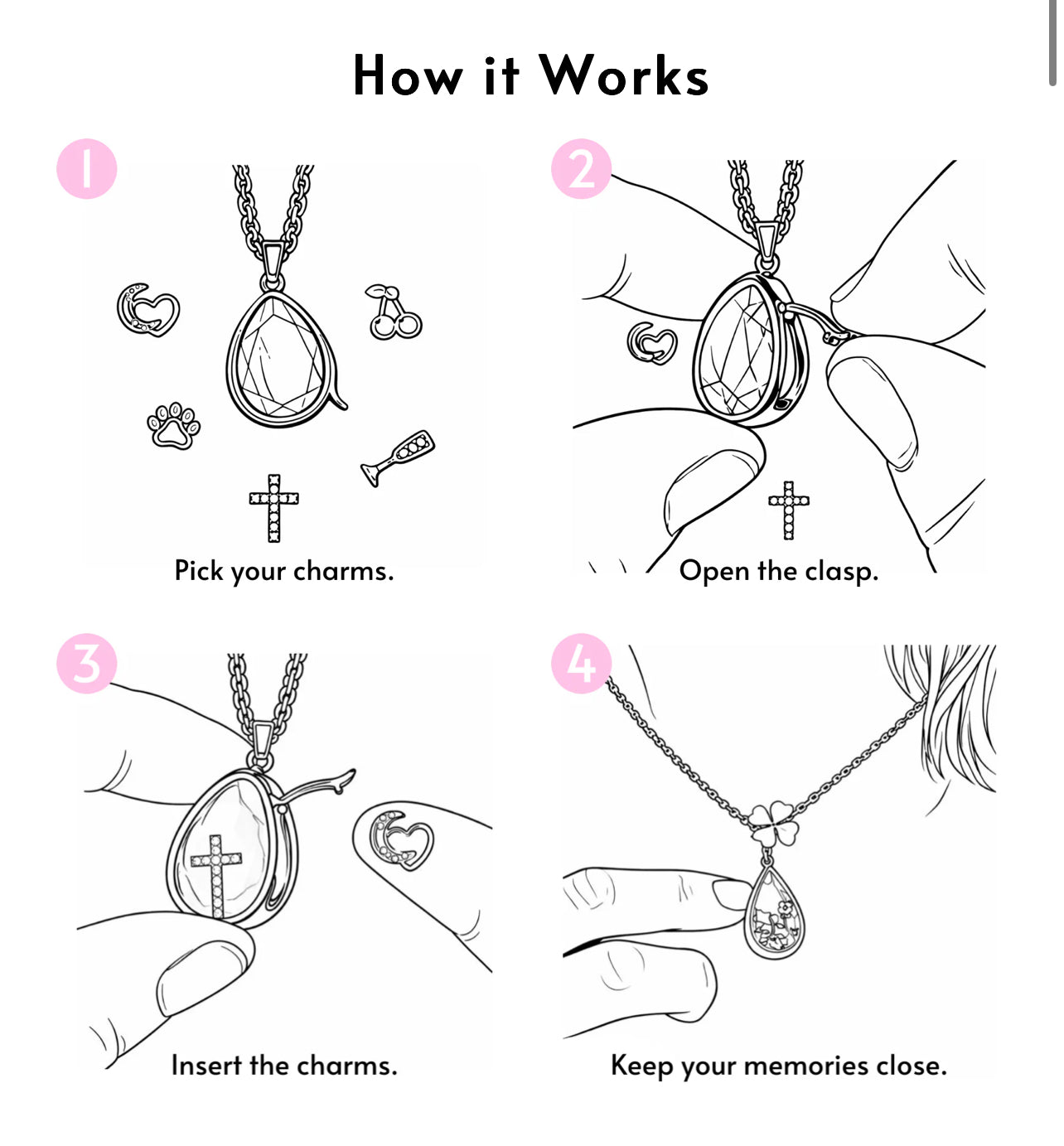 How it Works

1

Pick your charms.

2

Open the clasp.

3

Insert the charms.

4

Keep your memories close.